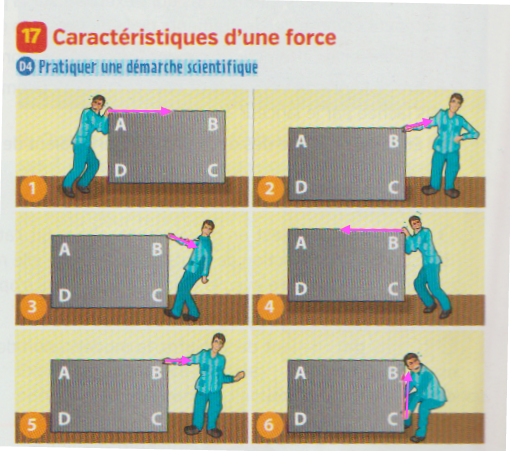 17 Caractéristiques d'une force

D4 Pratiquer une démarche scientifique

A B D C 1

A B D C 2

A B D C 3

A B D C 4

A B D C 5

A B D C 6